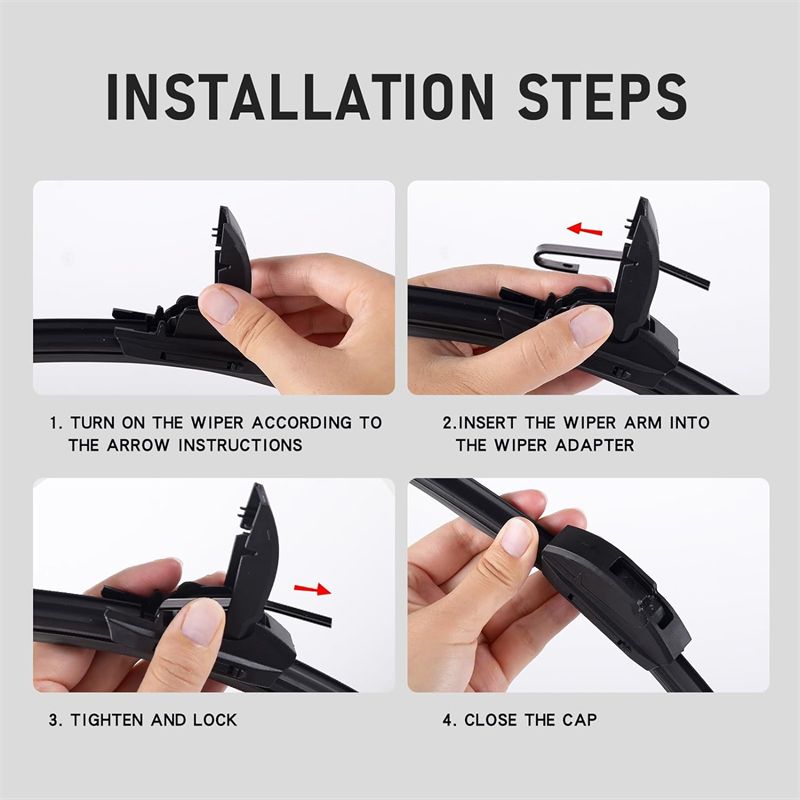 INSTALLATION STEPS

1. TURN ON THE WIPER ACCORDING TO THE ARROW INSTRUCTIONS

2.INSERT THE WIPER ARM INTO THE WIPER ADAPTER

3. TIGHTEN AND LOCK

4. CLOSE THE CAP